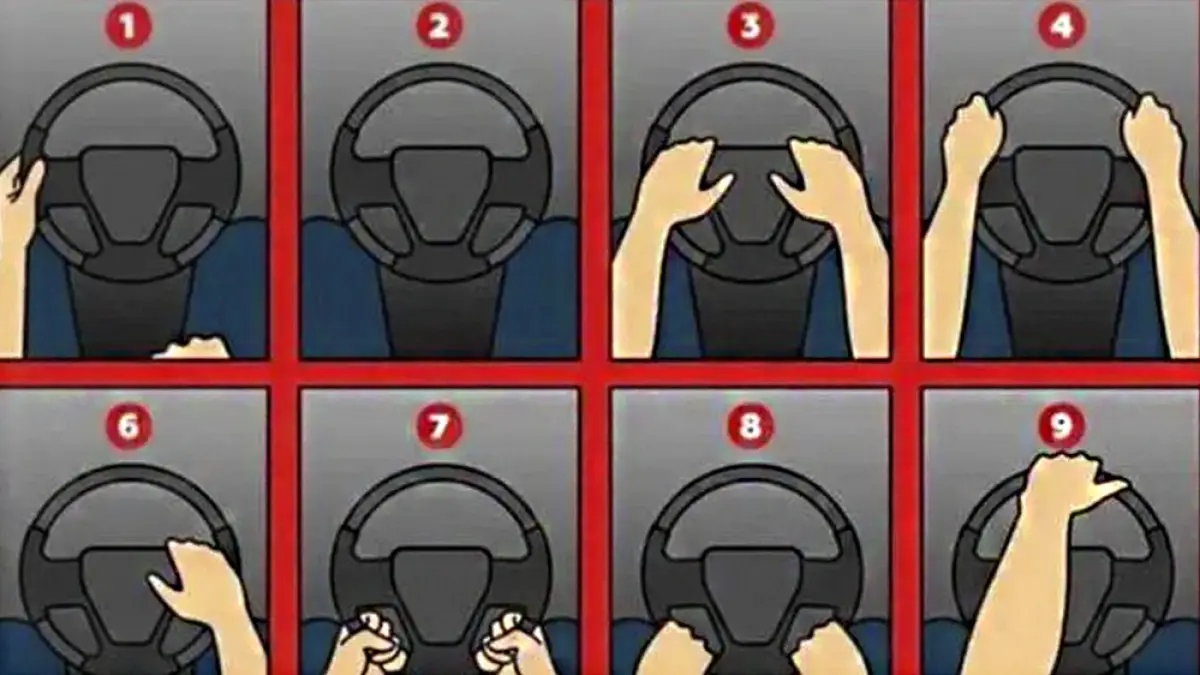 1

2

3

4

6

7

8

9