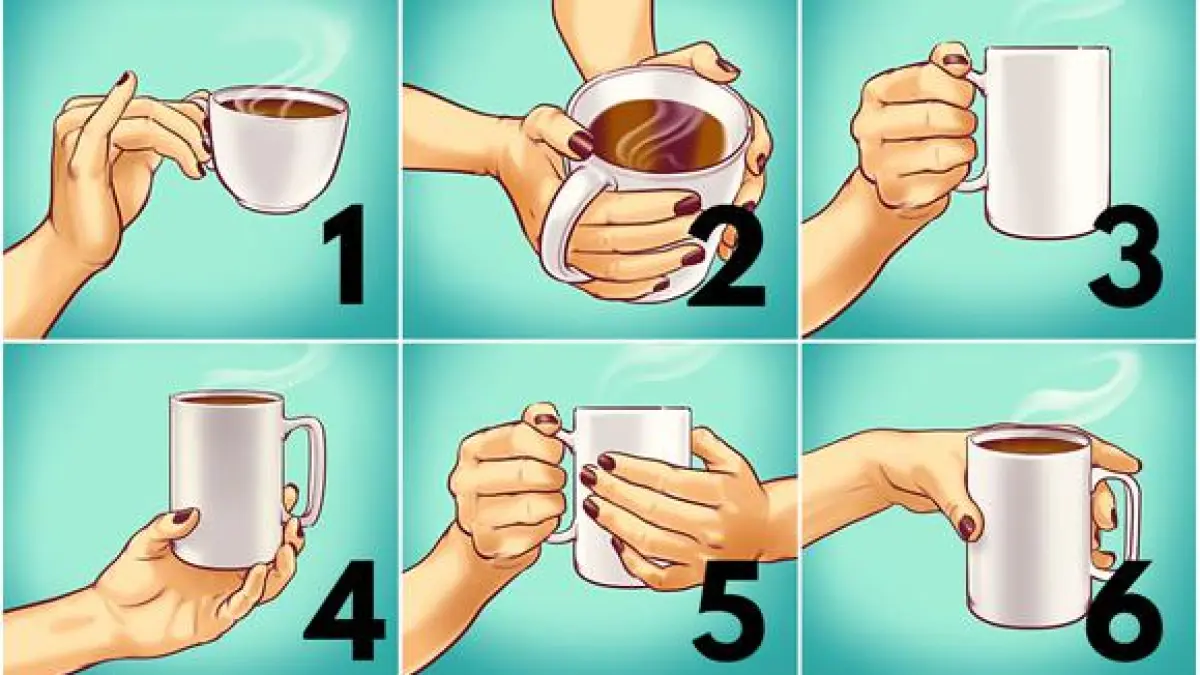 1
2
3
4
5
6