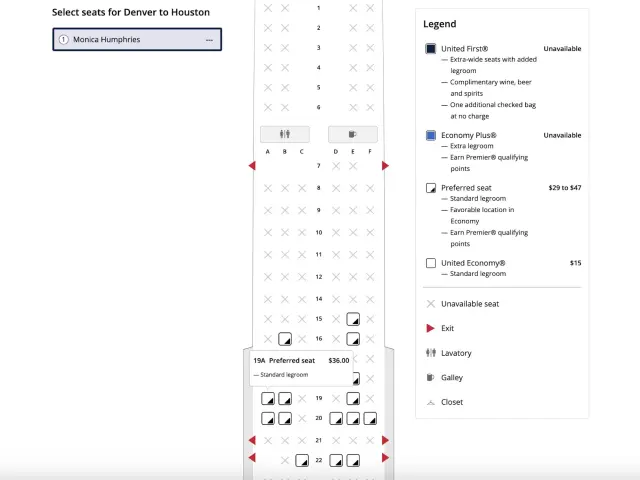 Select seats for Denver to Houston

1 Monica Humphries ---

1
2
3
4
5
6

A B C D E F

7
8
9
10
11
12
14
15
16

19A Preferred seat $36.00
— Standard legroom

19
20
21
22

Legend

United First® Unavailable
— Extra-wide seats with added legroom
— Complimentary wine, beer and spirits
— One additional checked bag at no charge

Economy Plus® Unavailable
— Extra legroom
— Earn Premier® qualifying points

Preferred seat $29 to $47
— Standard legroom
— Favorable location in Economy
— Earn Premier® qualifying points

United Economy® $15
— Standard legroom

Unavailable seat

Exit

Lavatory

Galley

Closet