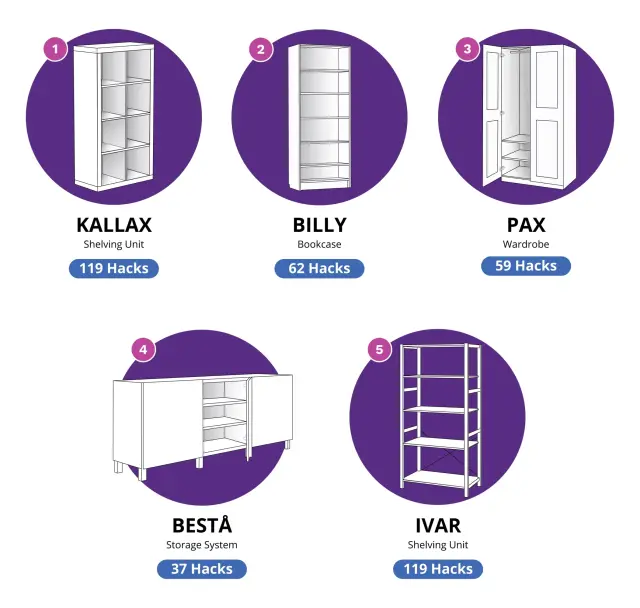 1
KALLAX
Shelving Unit
119 Hacks

2
BILLY
Bookcase
62 Hacks

3
PAX
Wardrobe
59 Hacks

4
BESTÅ
Storage System
37 Hacks

5
IVAR
Shelving Unit
119 Hacks