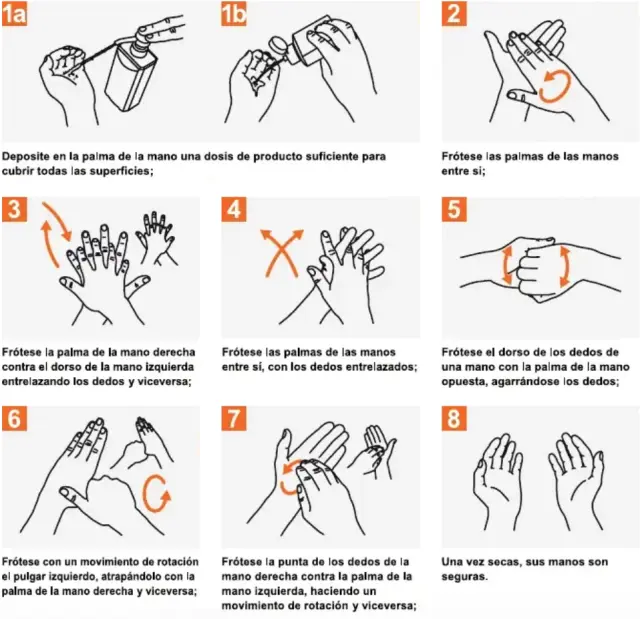 1a

1b

Deposite en la palma de la mano una dosis de producto suficiente para cubrir todas las superficies;

2

Frótese las palmas de las manos entre si;

3

Frótese la palma de la mano derecha contra el dorso de la mano izquierda entrelazando los dedos y viceversa;

4

Frótese las palmas de las manos entre sí, con los dedos entrelazados;

5

Frótese el dorso de los dedos de una mano con la palma de la mano opuesta, agarrándose los dedos;

6

Frótese con un movimiento de rotación el pulgar izquierdo, atrapándolo con la palma de la mano derecha y viceversa;

7

Frótese la punta de los dedos de la mano derecha contra la palma de la mano izquierda, haciendo un movimiento de rotación y viceversa;

8

Una vez secas, sus manos son seguras.