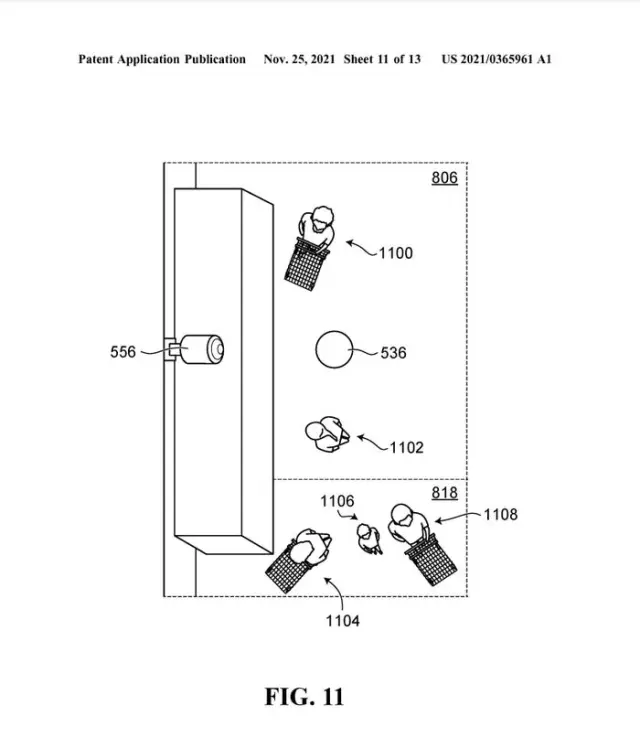 Patent Application Publication Nov. 25, 2021 Sheet 11 of 13 US 2021/0365961 A1

806

1100

556

536

1102

818

1106

1108

1104

FIG. 11