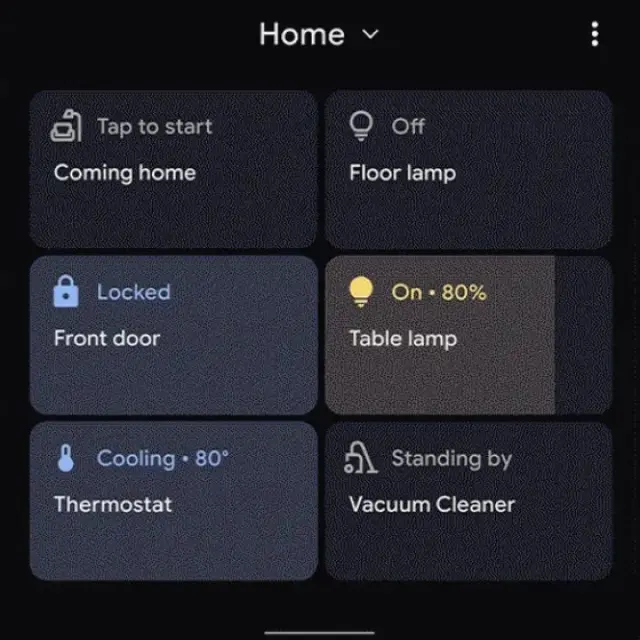 Home

Tap to start
Coming home

Off
Floor lamp

Locked
Front door

On • 80%
Table lamp

Cooling • 80°
Thermostat

Standing by
Vacuum Cleaner