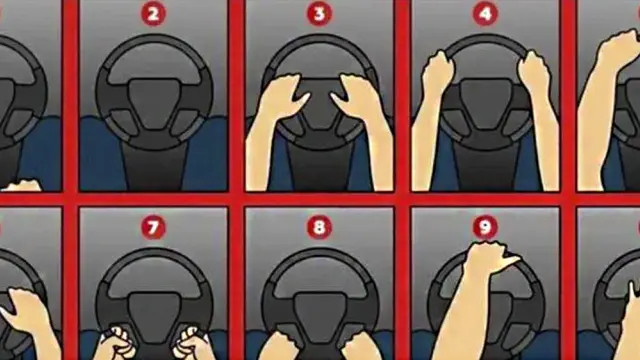 2

3

4

7

8

9